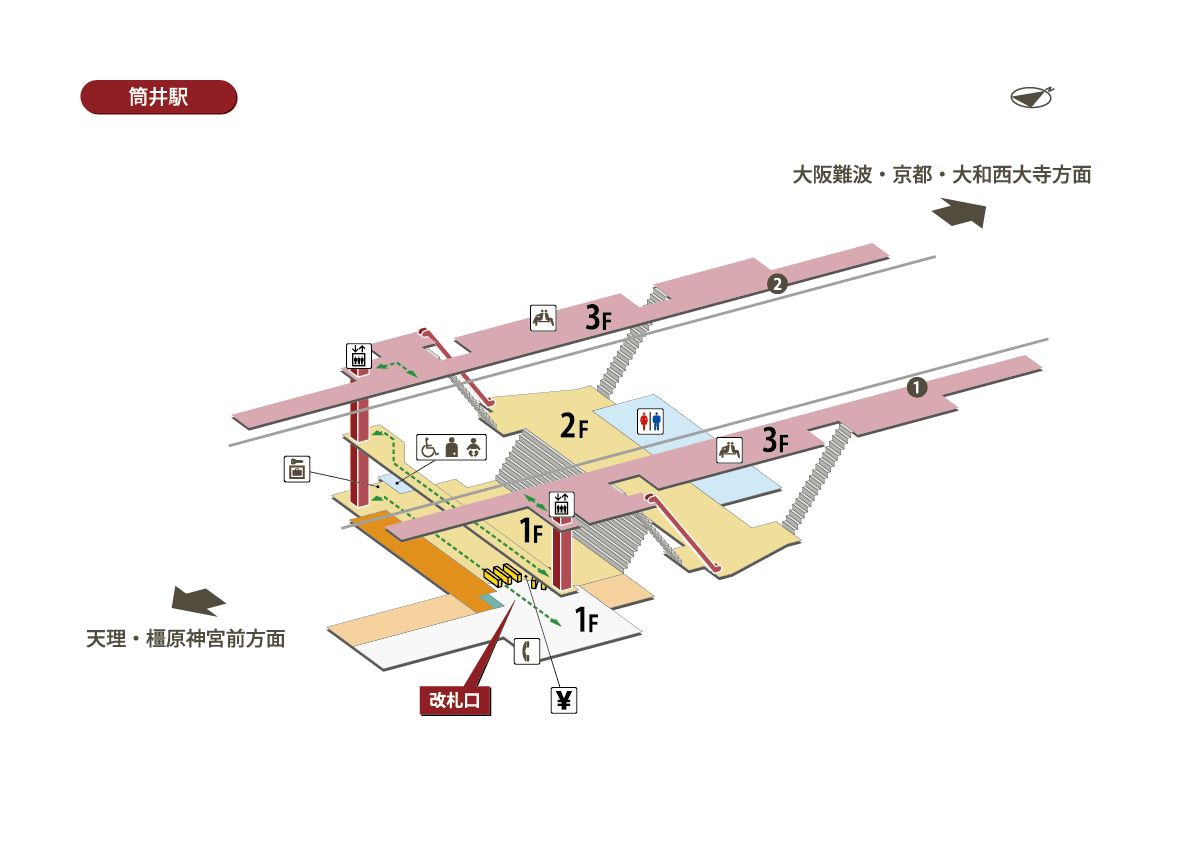 筒井駅

大阪難波・京都・大和西大寺方面

2

3F

1

2F

3F

1F

1F

天理・橿原神宮前方面

改札口

¥